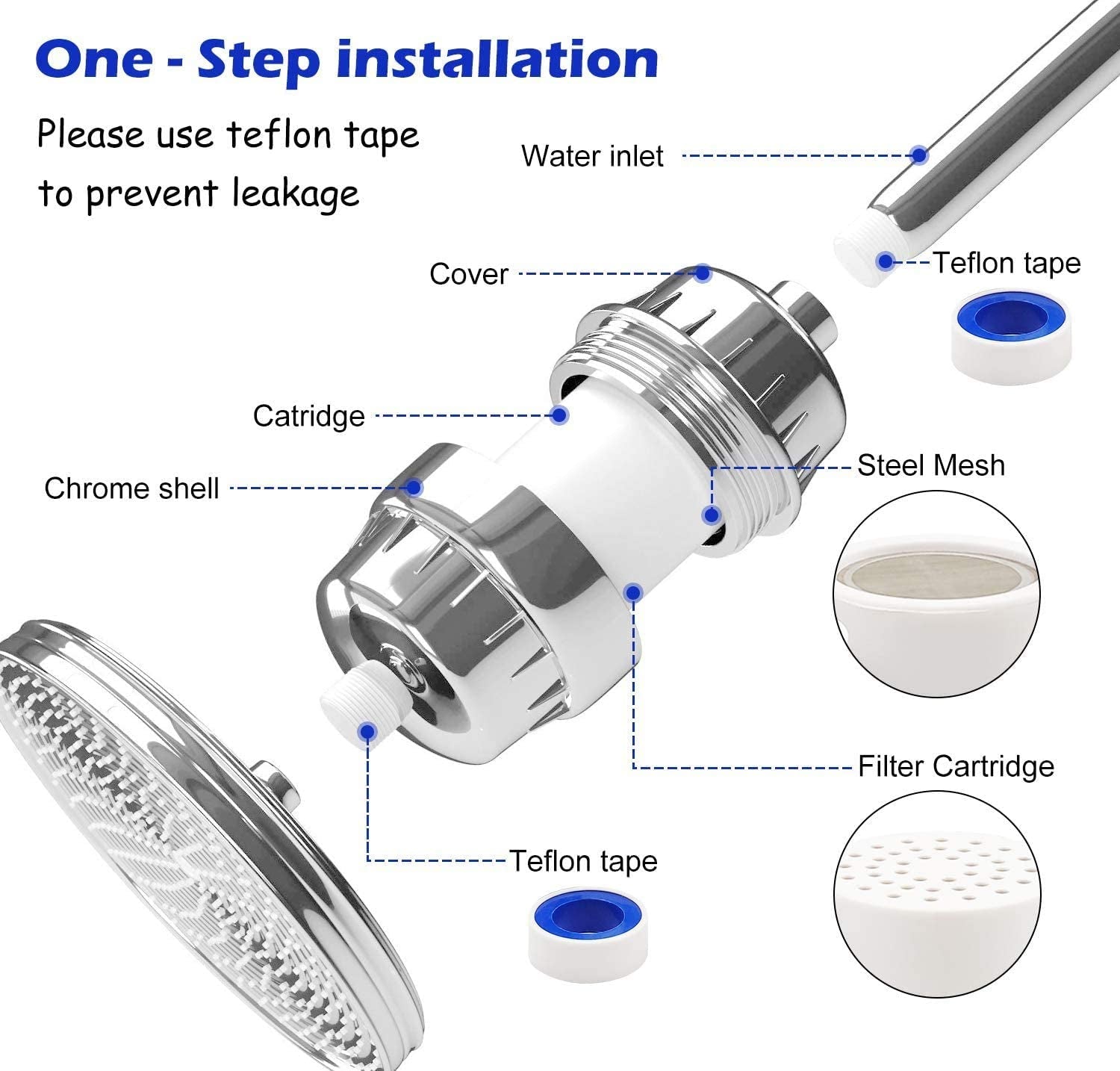 One - Step installation

Please use teflon tape to prevent leakage

Water inlet

Teflon tape

Cover

Catridge

Chrome shell

Steel Mesh

Filter Cartridge

Teflon tape